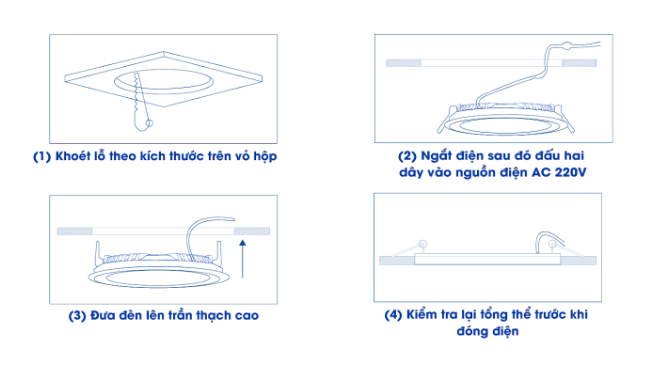 (1) Khoét lỗ theo kích thước trên vỏ hộp

(2) Ngắt điện sau đó đấu hai dây vào nguồn điện AC 220V

(3) Đưa đèn lên trần thạch cao

(4) Kiểm tra lại tổng thể trước khi đóng điện