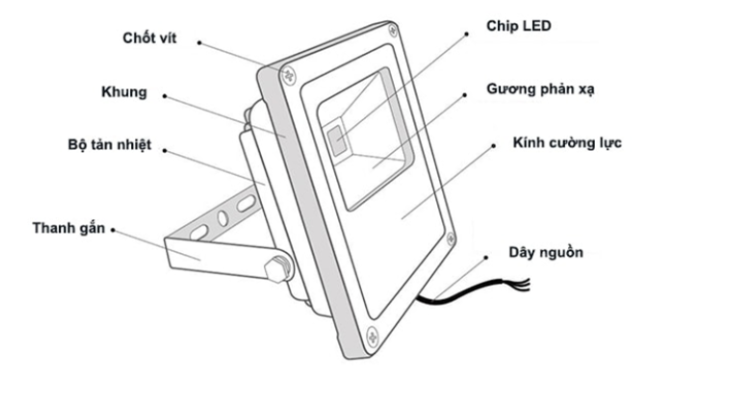 Chốt vít
Khung
Bộ tản nhiệt
Thanh gắn
Chip LED
Gương phản xạ
Kính cường lực
Dây nguồn