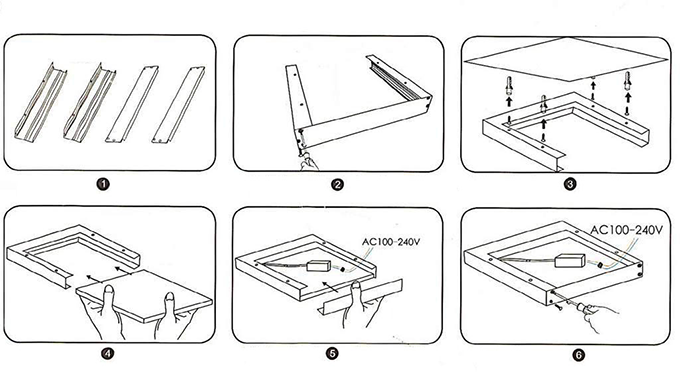 1

2

3

4

AC100-240V

5

AC100-240V

6