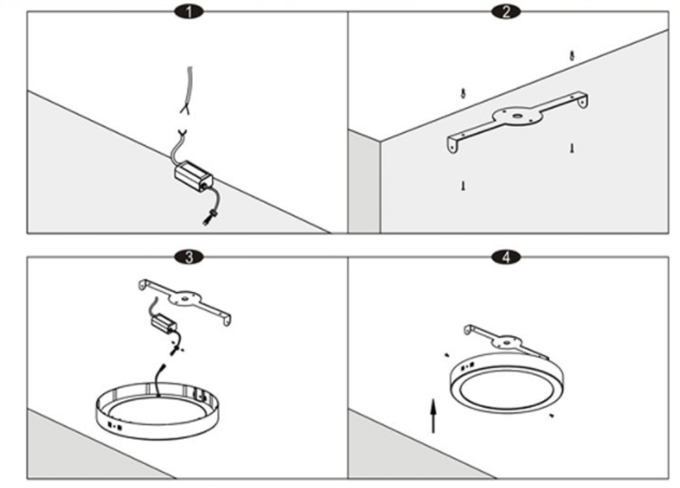 1

2

3

4